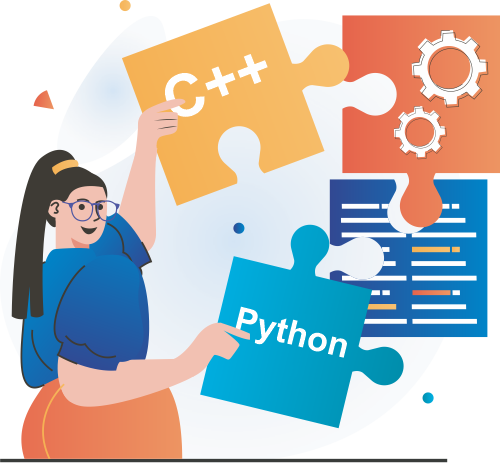 C++

Python